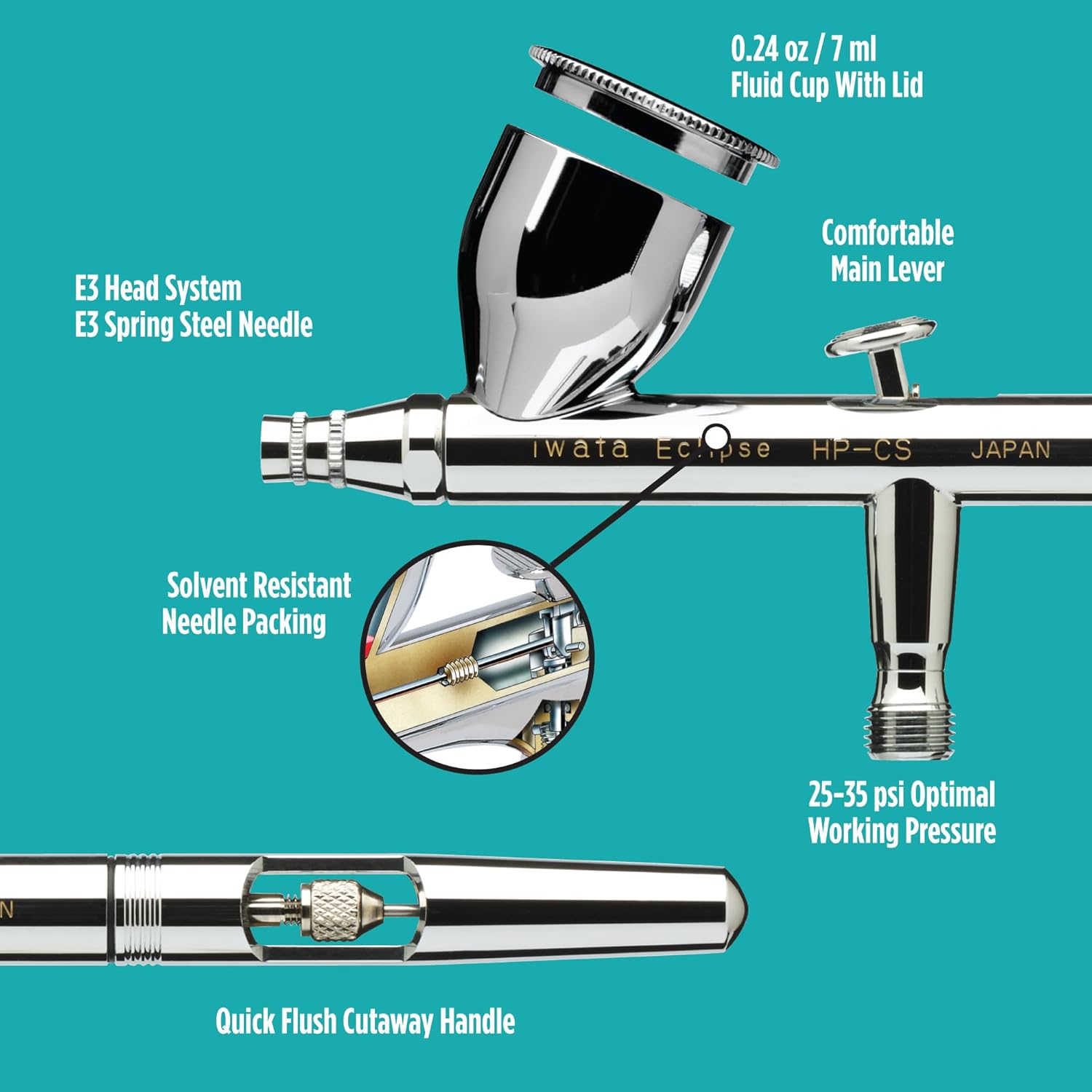 0.24 oz / 7 ml
Fluid Cup With Lid

Comfortable
Main Lever

E3 Head System
E3 Spring Steel Needle

iwata Eclipse HP-CS JAPAN

Solvent Resistant
Needle Packing

25-35 psi Optimal
Working Pressure

N

Quick Flush Cutaway Handle